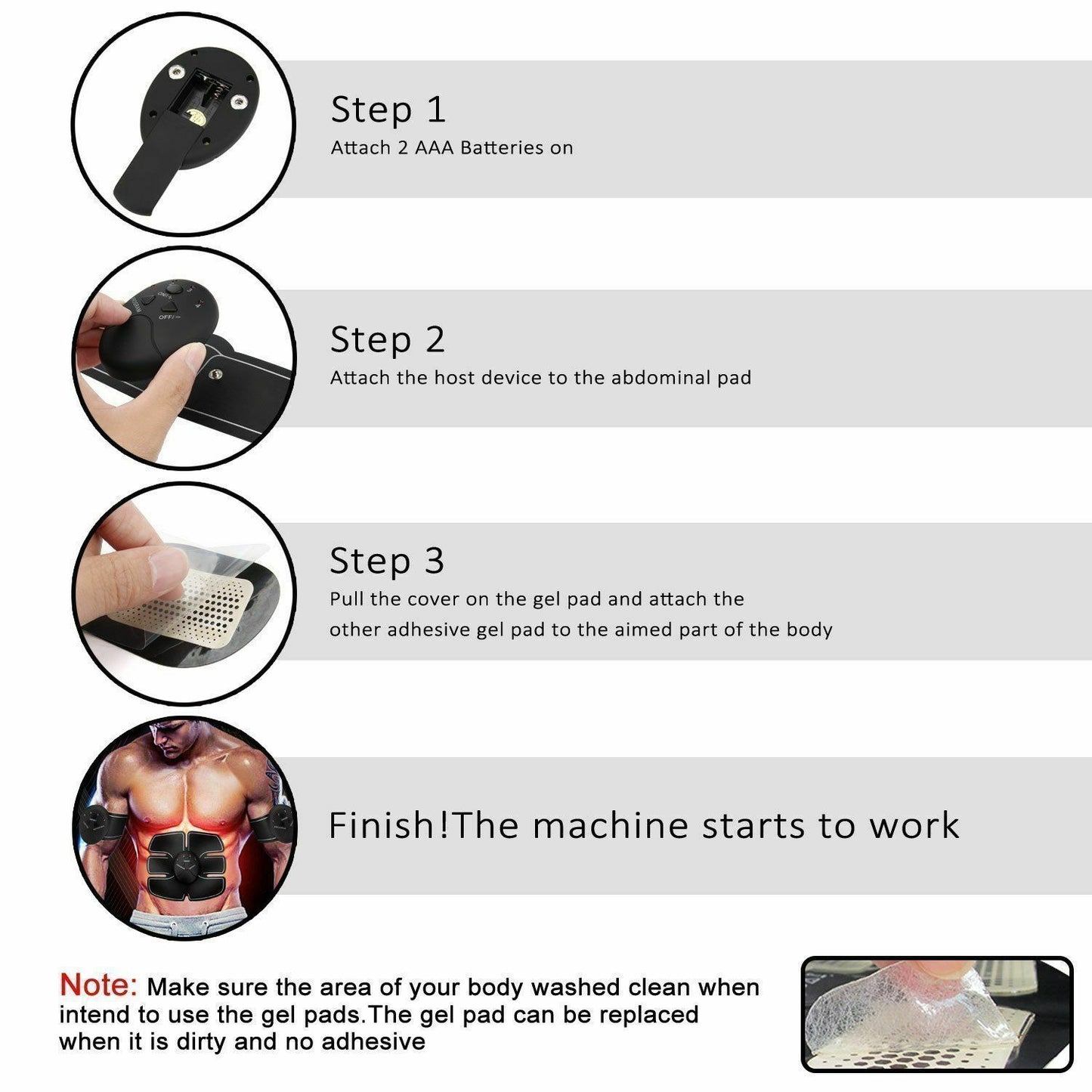 Step 1
Attach 2 AAA Batteries on

ON/+
OFF/−

Step 2
Attach the host device to the abdominal pad

Step 3
Pull the cover on the gel pad and attach the other adhesive gel pad to the aimed part of the body

Finish!The machine starts to work

Note: Make sure the area of your body washed clean when intend to use the gel pads.The gel pad can be replaced when it is dirty and no adhesive