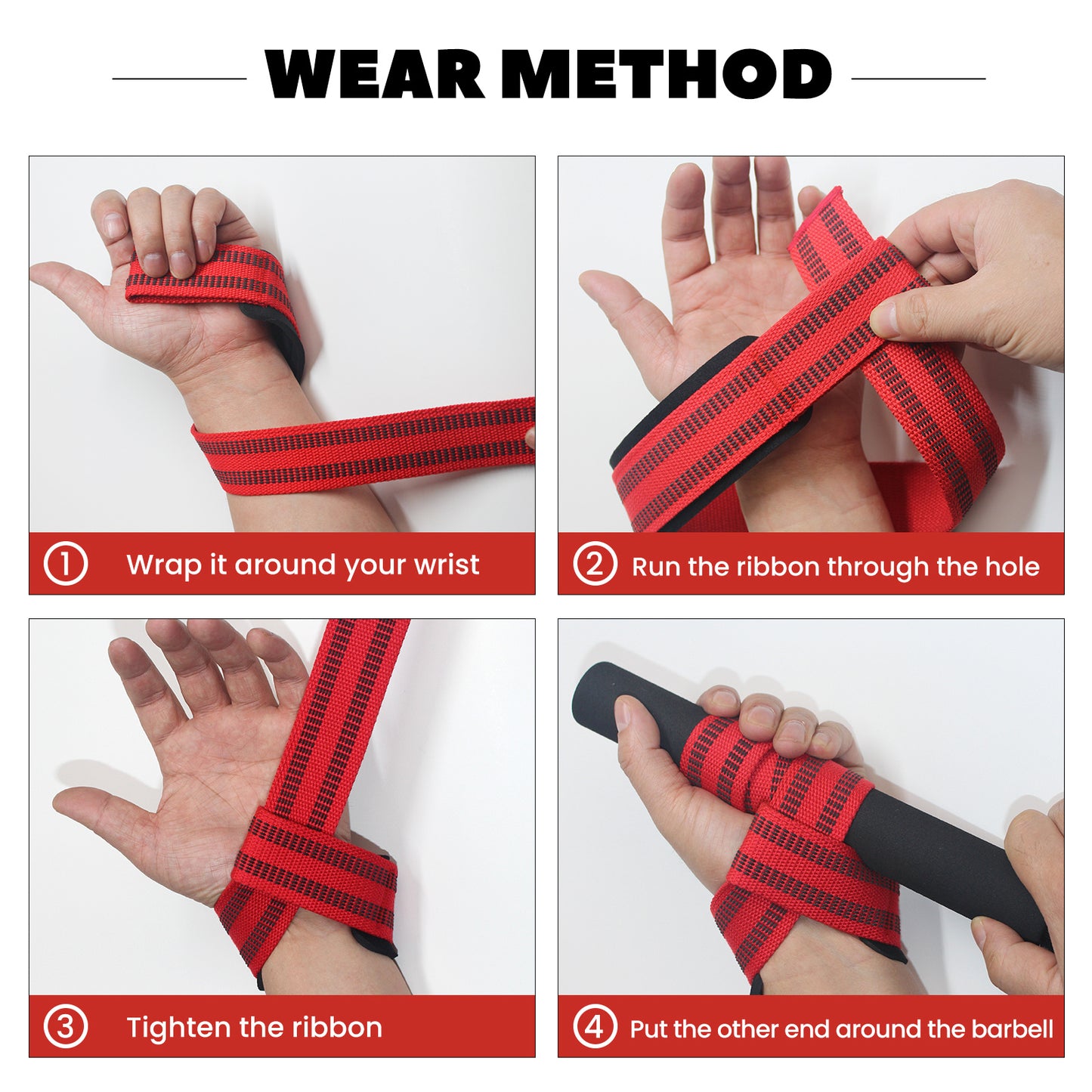 WEAR METHOD

① Wrap it around your wrist

② Run the ribbon through the hole

③ Tighten the ribbon

④ Put the other end around the barbell