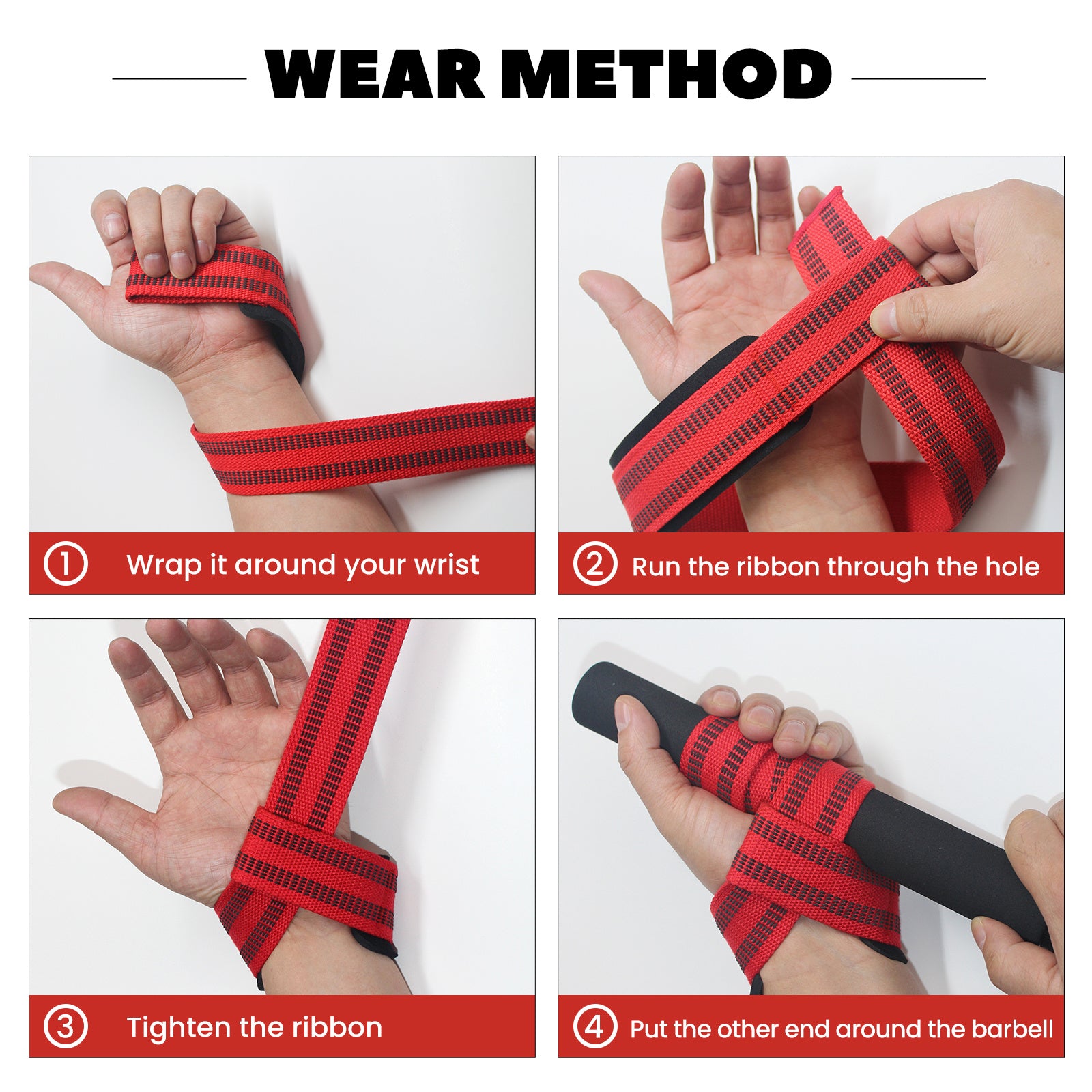 WEAR METHOD

① Wrap it around your wrist

② Run the ribbon through the hole

③ Tighten the ribbon

④ Put the other end around the barbell