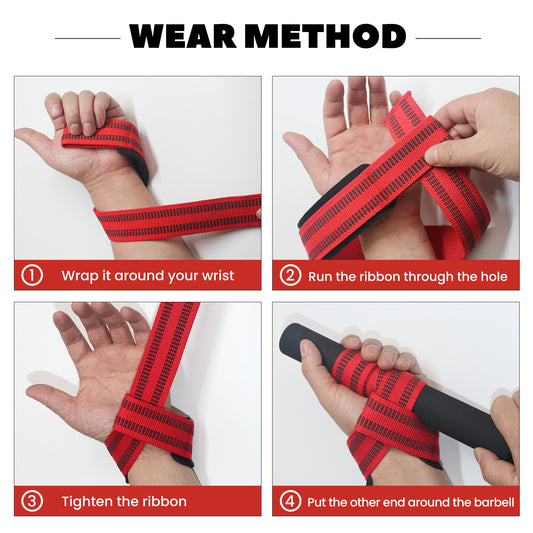 WEAR METHOD

① Wrap it around your wrist

② Run the ribbon through the hole

③ Tighten the ribbon

④ Put the other end around the barbell